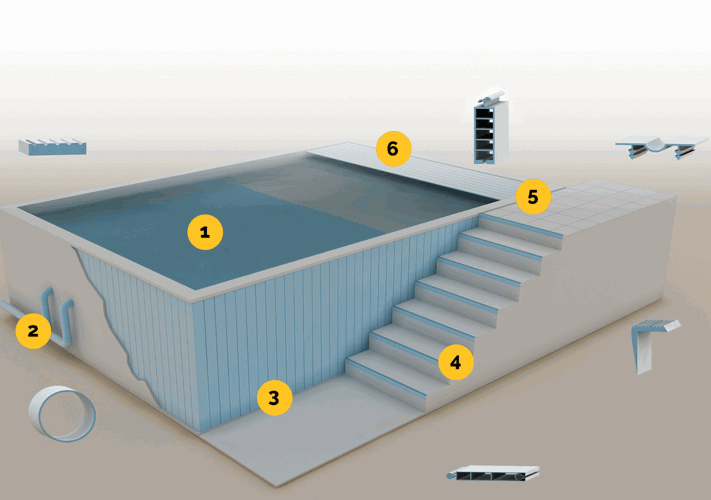 6
5
1
2
4
3